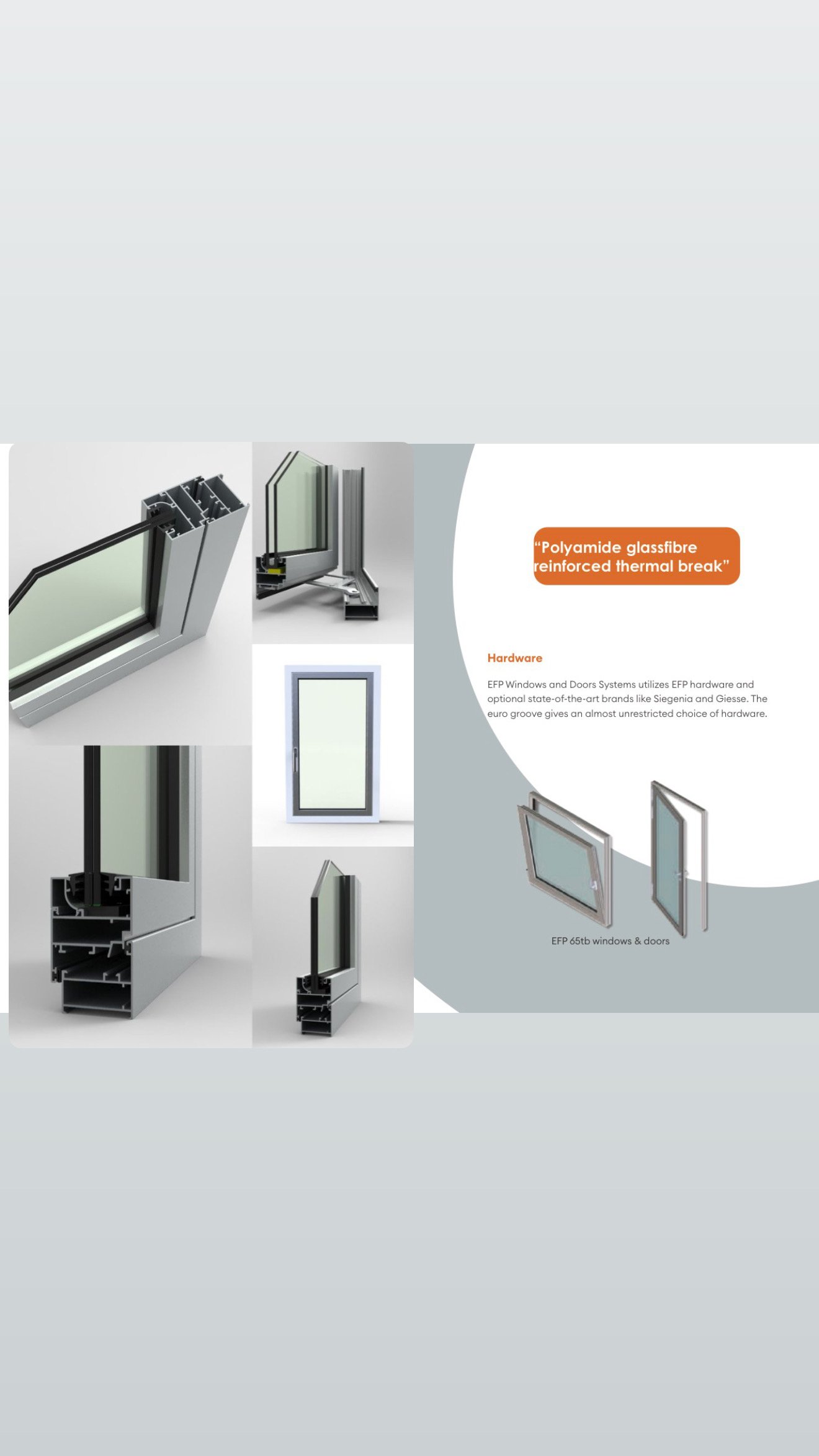 “Polyamide glassfibre reinforced thermal break”

Hardware

EFP Windows and Doors Systems utilizes EFP hardware and optional state-of-the-art brands like Siegenia and Giesse. The euro groove gives an almost unrestricted choice of hardware.

EFP 65tb windows & doors